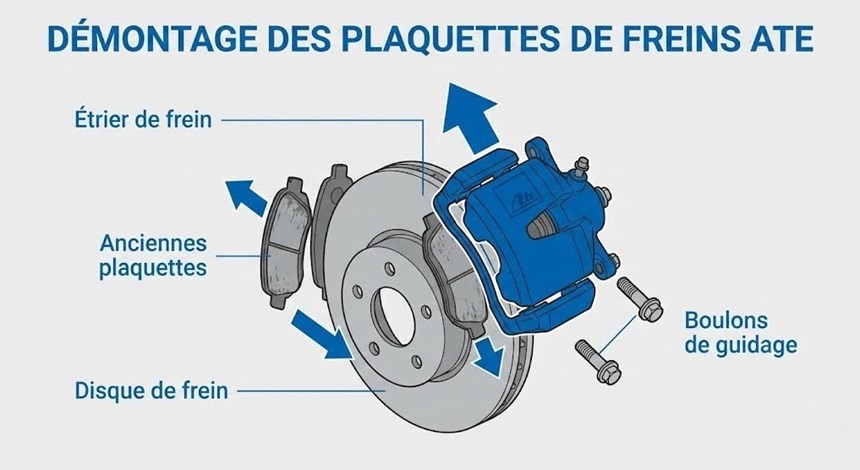 DÉMONTAGE DES PLAQUETTES DE FREINS ATE

Étrier de frein

Anciennes plaquettes

Disque de frein

Ate

Boulons de guidage